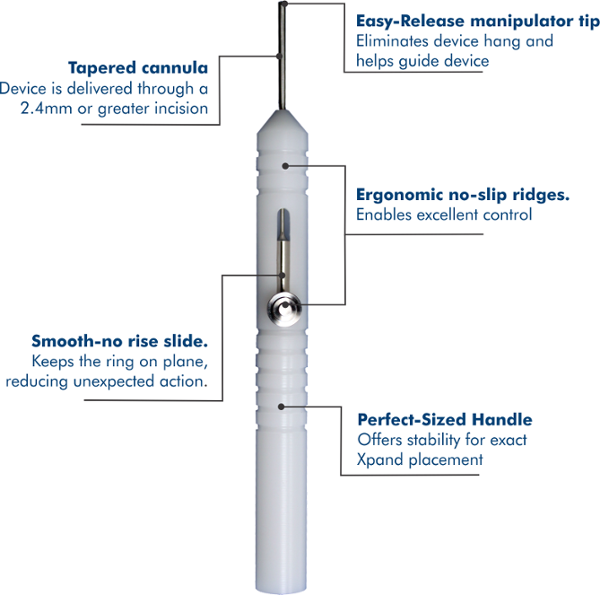 Easy-Release manipulator tip
Eliminates device hang and helps guide device

Tapered cannula
Device is delivered through a 2.4mm or greater incision

Ergonomic no-slip ridges.
Enables excellent control

Smooth-no rise slide.
Keeps the ring on plane, reducing unexpected action.

Perfect-Sized Handle
Offers stability for exact Xpand placement